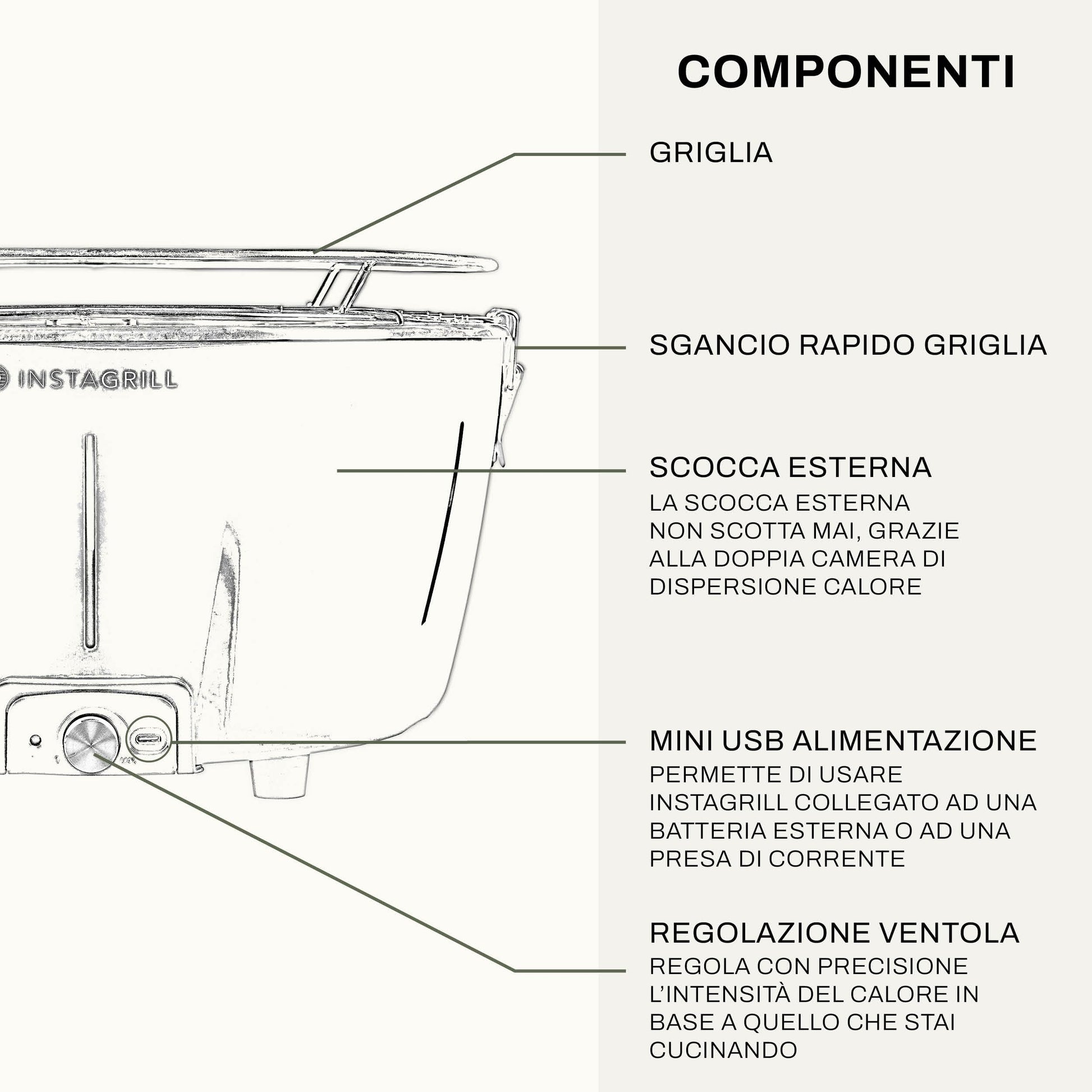 INSTAGRILL

COMPONENTI

GRIGLIA

SGANCIO RAPIDO GRIGLIA

SCOCCA ESTERNA
LA SCOCCA ESTERNA NON SCOTTA MAI, GRAZIE ALLA DOPPIA CAMERA DI DISPERSIONE CALORE

MINI USB ALIMENTAZIONE
PERMETTE DI USARE INSTAGRILL COLLEGATO AD UNA BATTERIA ESTERNA O AD UNA PRESA DI CORRENTE

REGOLAZIONE VENTOLA
REGOLA CON PRECISIONE L'INTENSITÀ DEL CALORE IN BASE A QUELLO CHE STAI CUCINANDO